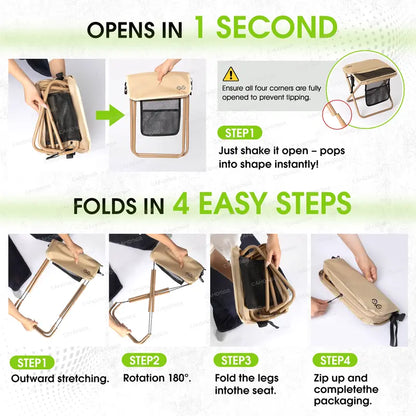 OPENS IN 1 SECOND

Ensure all four corners are fully opened to prevent tipping.

STEP1
Just shake it open – pops into shape instantly!

FOLDS IN 4 EASY STEPS

STEP1
Outward stretching.

STEP2
Rotation 180°.

STEP3
Fold the legs intothe seat.

STEP4
Zip up and completethe packaging.